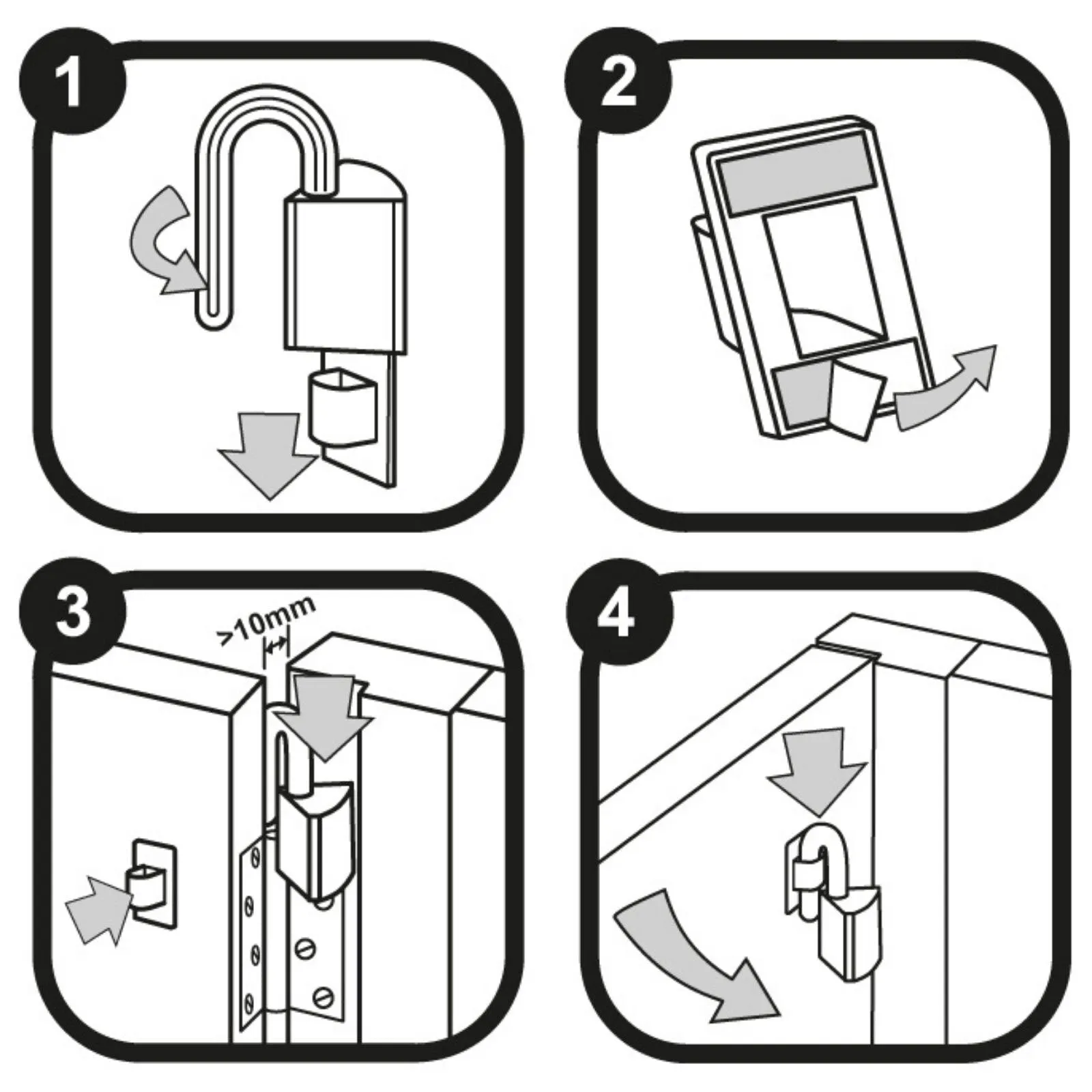 1

2

3

>10mm

4