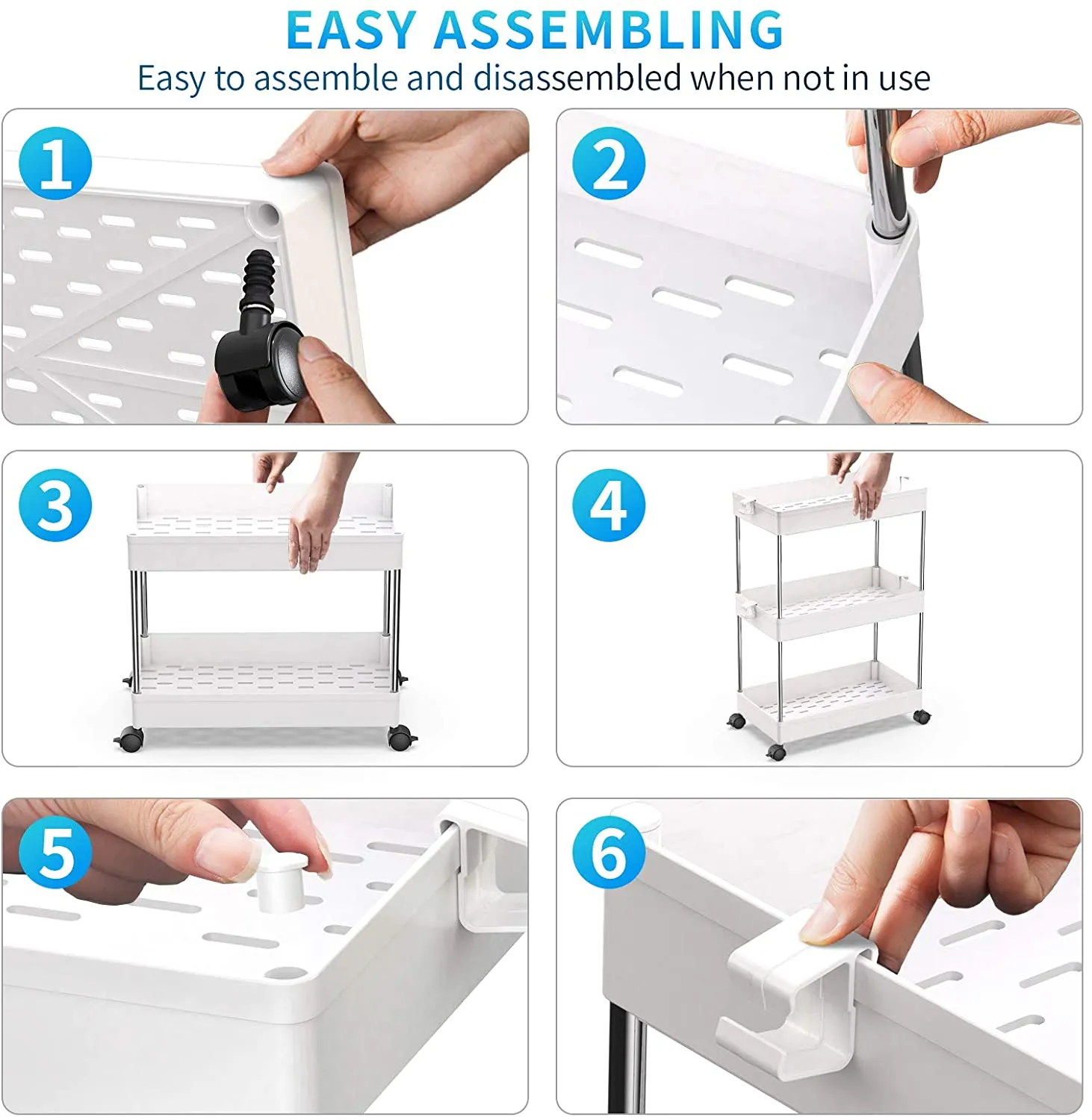 EASY ASSEMBLING
Easy to assemble and disassembled when not in use

1

2

3

4

5

6