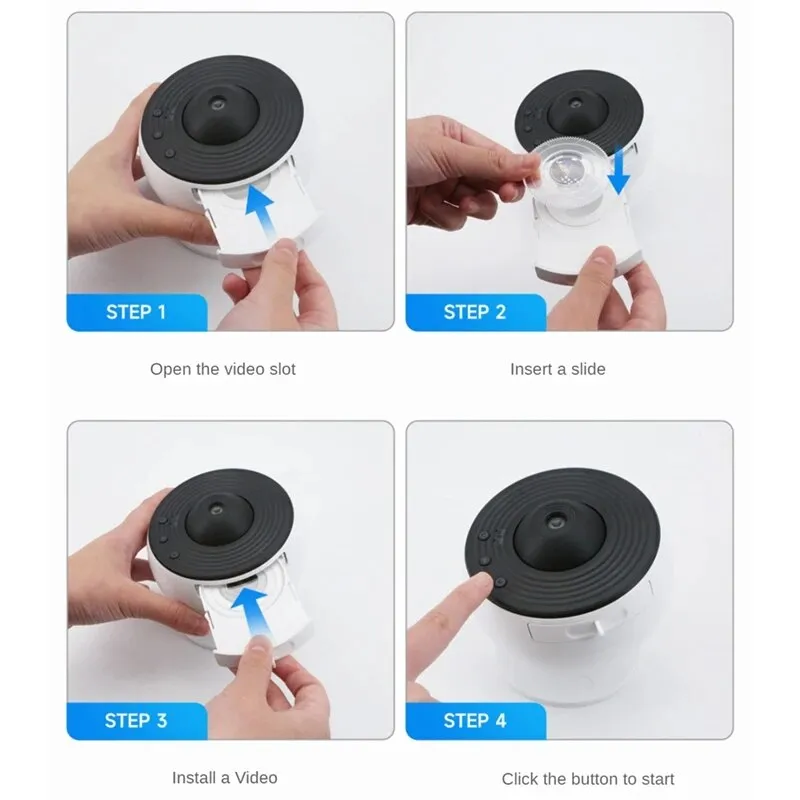 STEP 1

Open the video slot

STEP 2

Insert a slide

STEP 3

Install a Video

STEP 4

Click the button to start